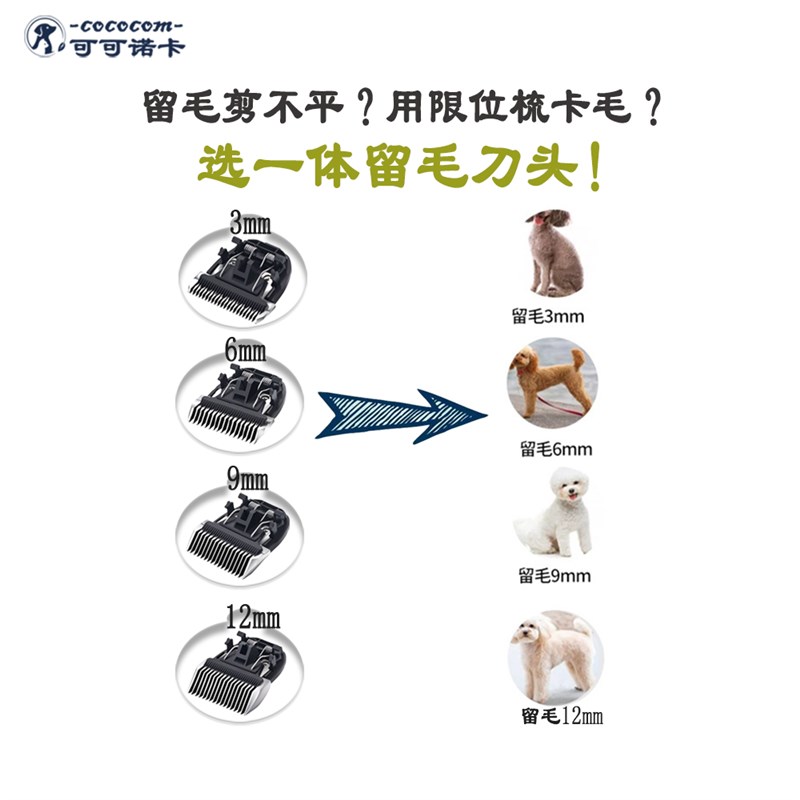 -cococom-
可可诺卡

留毛剪不平？用限位梳卡毛？
选一体留毛刀头！

3mm

6mm

9mm

12mm

留毛3mm

留毛6mm

留毛9mm

留毛12mm