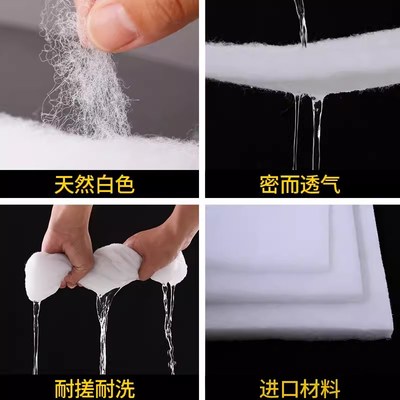 天然白色

密而透气

耐搓耐洗

进口材料