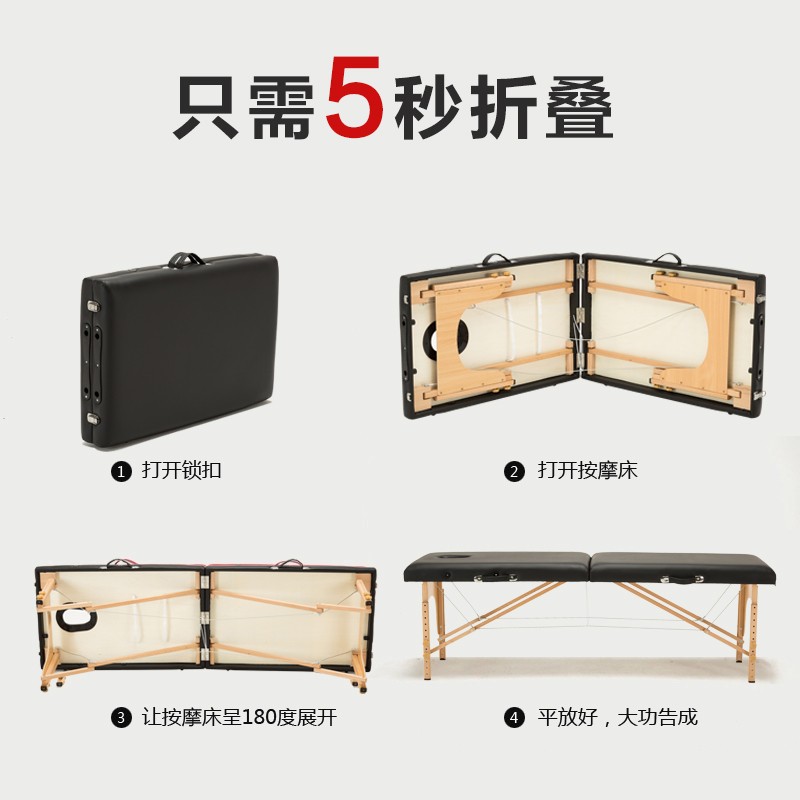 只需5秒折叠

❶ 打开锁扣

❷ 打开按摩床

❸ 让按摩床呈180度展开

❹ 平放好，大功告成