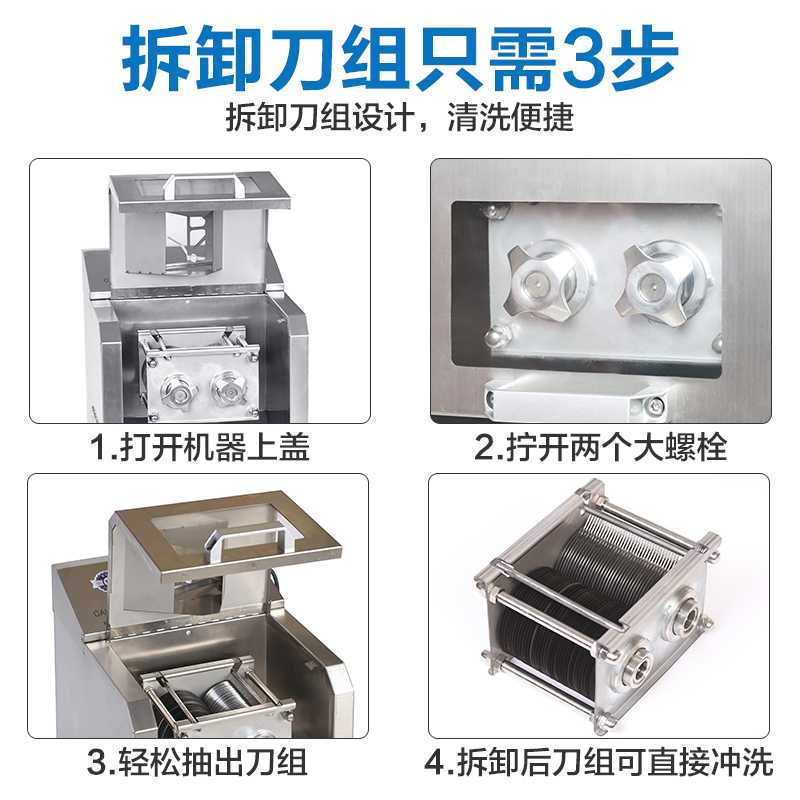 拆卸刀组只需3步

拆卸刀组设计，清洗便捷

1.打开机器上盖

2.拧开两个大螺栓

3.轻松抽出刀组

4.拆卸后刀组可直接冲洗