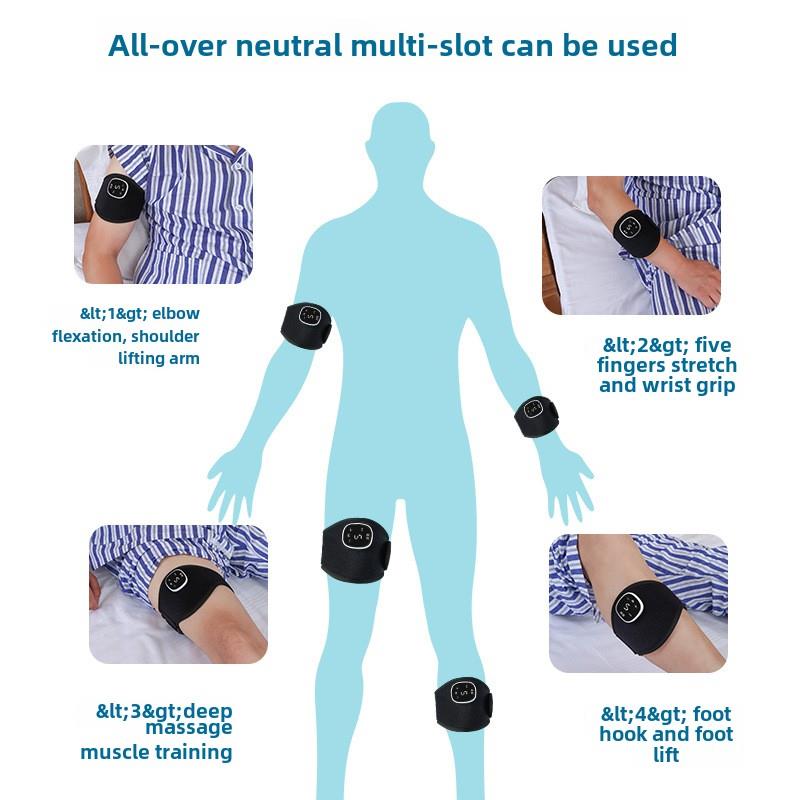 All-over neutral multi-slot can be used

&lt;1&gt; elbow flexation, shoulder lifting arm

&lt;2&gt; five fingers stretch and wrist grip

&lt;3&gt;deep massage muscle training

&lt;4&gt; foot hook and foot lift