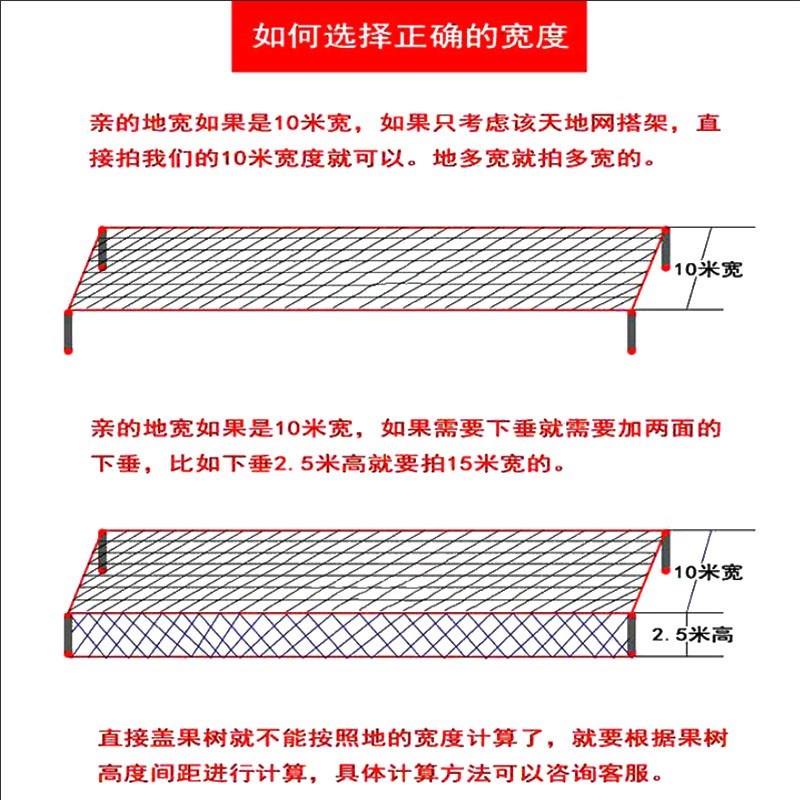 如何选择正确的宽度

亲的地宽如果是10米宽，如果只考虑该天地网搭架，直接拍我们的10米宽度就可以。地多宽就拍多宽的。

10米宽

亲的地宽如果是10米宽，如果需要下垂就需要加两面的下垂，比如下垂2.5米高就要拍15米宽的。

10米宽

2.5米高

直接盖果树就不能按照地的宽度计算了，就要根据果树高度间距进行计算，具体计算方法可以咨询客服。