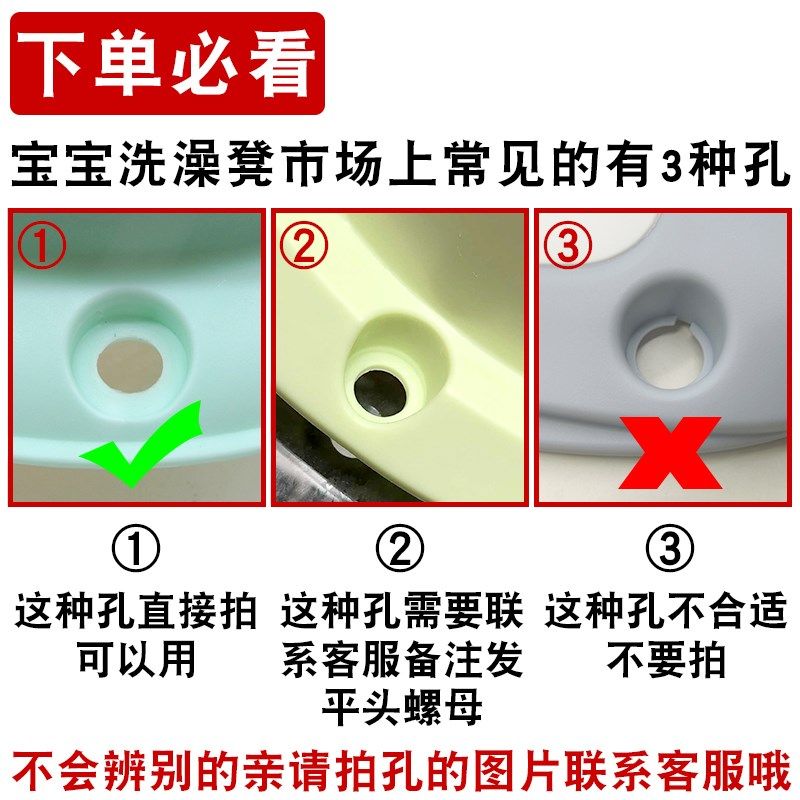 下单必看

宝宝洗澡凳市场上常见的有3种孔

①

②

③

①
这种孔直接拍可以用

②
这种孔需要联系客服备注发平头螺母

③
这种孔不合适不要拍

不会辨别的亲请拍孔的图片联系客服哦