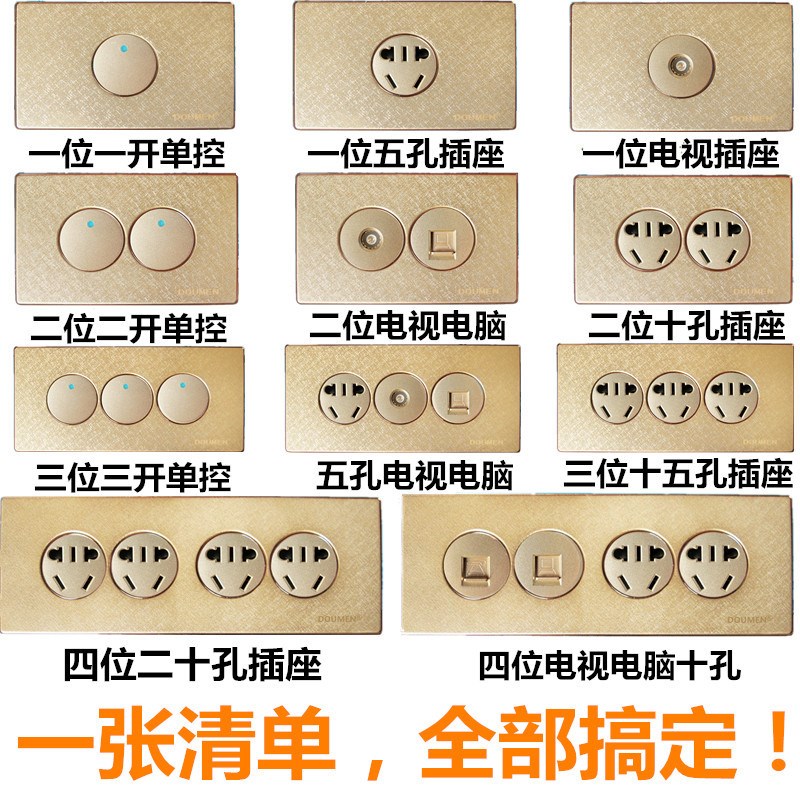 DOUMEN
一位一开单控

DOUMEN
一位五孔插座

DOUMEN
一位电视插座

DOUMEN
二位二开单控

DOUMEN
二位电视电脑

DOUMEN
二位十孔插座

DOUMEN
三位三开单控

DOUMEN
五孔电视电脑

DOUMEN
三位十五孔插座

DOUMEN
四位二十孔插座

DOUMEN
四位电视电脑十孔

一张清单，全部搞定！