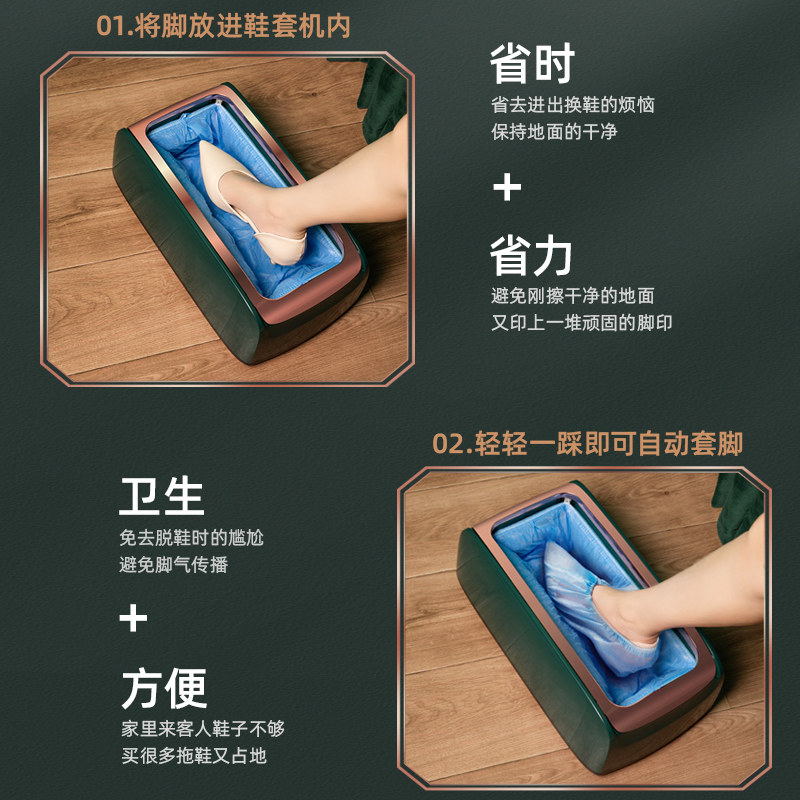 01.将脚放进鞋套机内

省时
省去进出换鞋的烦恼
保持地面的干净

+

省力
避免刚擦干净的地面
又印上一堆顽固的脚印

02.轻轻一踩即可自动套脚

卫生
免去脱鞋时的尴尬
避免脚气传播

+

方便
家里来客人鞋子不够
买很多拖鞋又占地