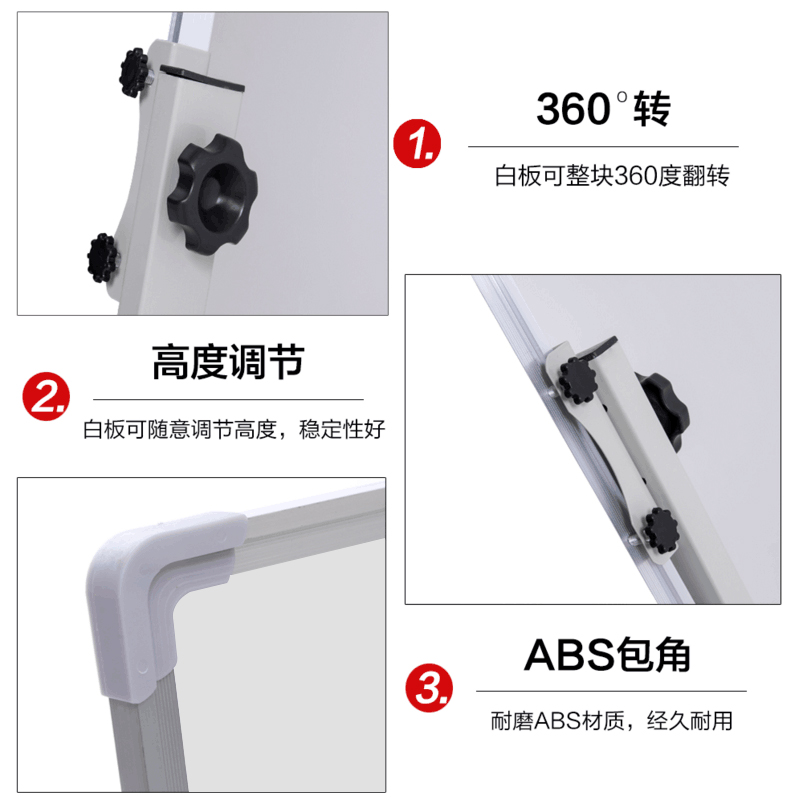 1.

360°转

白板可整块360度翻转

2.

高度调节

白板可随意调节高度，稳定性好

3.

ABS包角

耐磨ABS材质，经久耐用