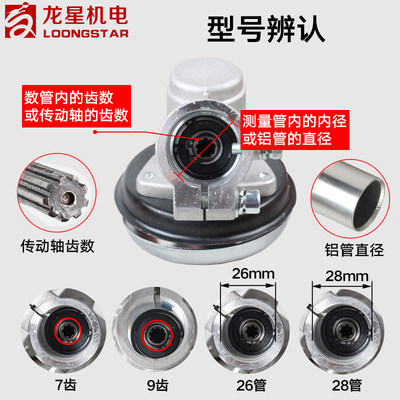 龙星机电
LOONGSTAR

型号辨认

数管内的齿数
或传动轴的齿数

测量管内的内径
或铝管的直径

传动轴齿数

铝管直径

26mm

28mm

7齿

9齿

26管

28管