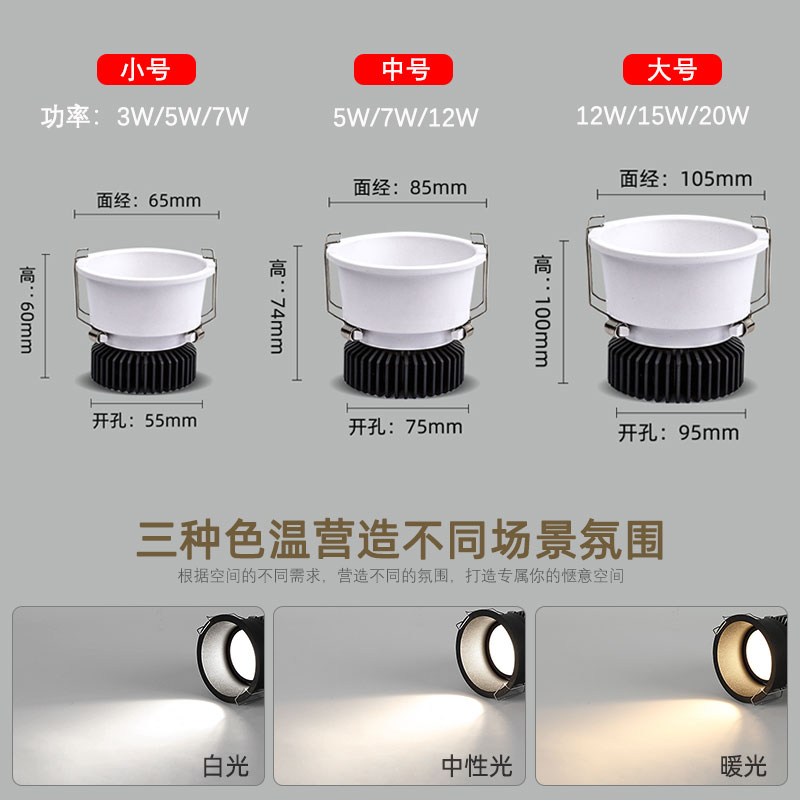 小号

功率：3W/5W/7W

面经：65mm

高：60mm

开孔：55mm

中号

5W/7W/12W

面经：85mm

高：74mm

开孔：75mm

大号

12W/15W/20W

面经：105mm

高：100mm

开孔：95mm

三种色温营造不同场景氛围

根据空间的不同需求，营造不同的氛围，打造专属你的惬意空间

白光

中性光

暖光