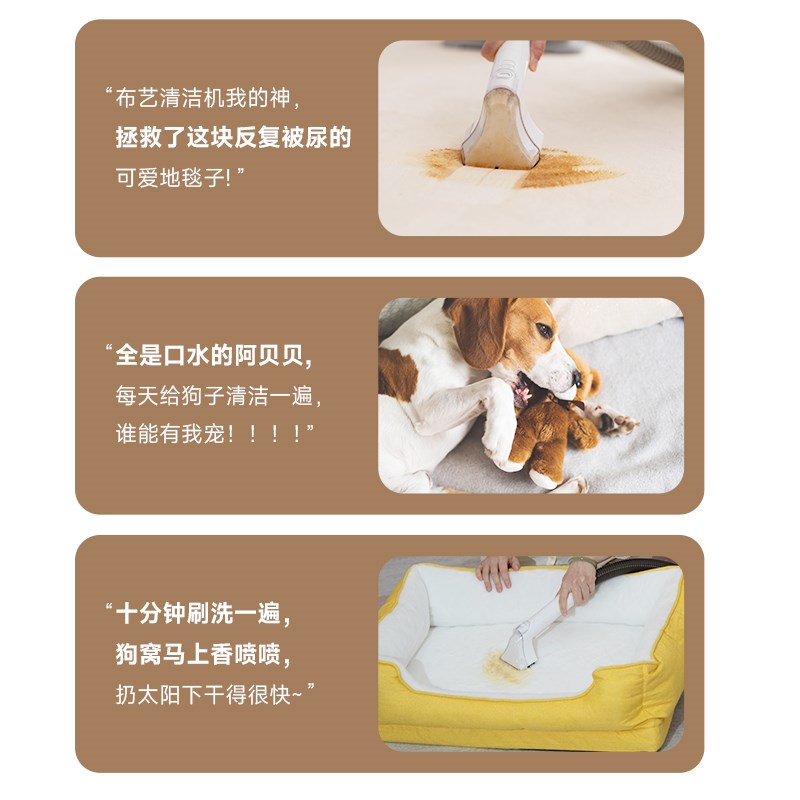 “布艺清洁机我的神，
拯救了这块反复被尿的
可爱地毯子！”

“全是口水的阿贝贝，
每天给狗子清洁一遍，
谁能有我宠！！！！”

“十分钟刷洗一遍，
狗窝马上香喷喷，
扔太阳下干得很快~”