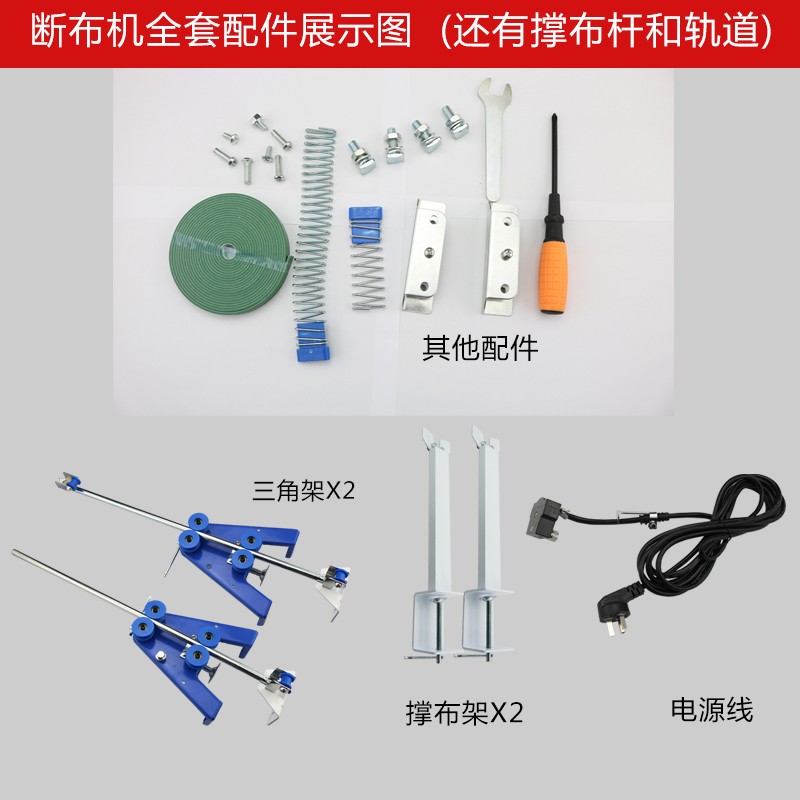 断布机全套配件展示图（还有撑布杆和轨道）

其他配件

三角架X2

撑布架X2

电源线