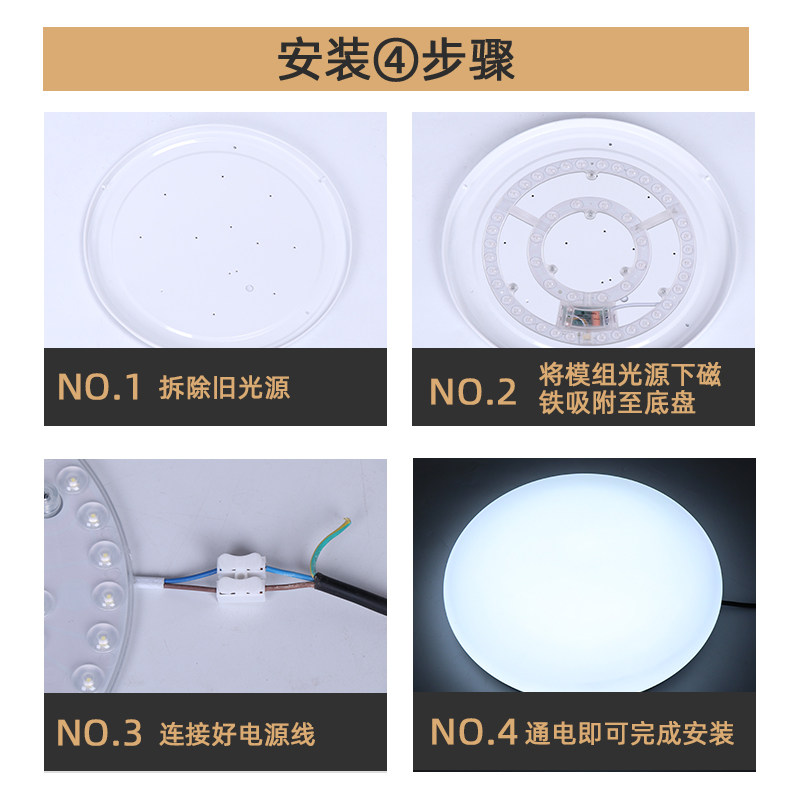 安装④步骤

NO.1 拆除旧光源

NO.2 将模组光源下磁铁吸附至底盘

NO.3 连接好电源线

NO.4 通电即可完成安装