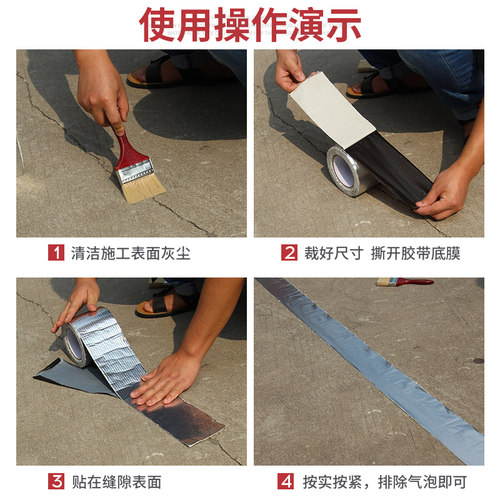 使用操作演示

1 清洁施工表面灰尘

2 裁好尺寸 撕开胶带底膜

3 贴在缝隙表面

4 按实按紧，排除气泡即可