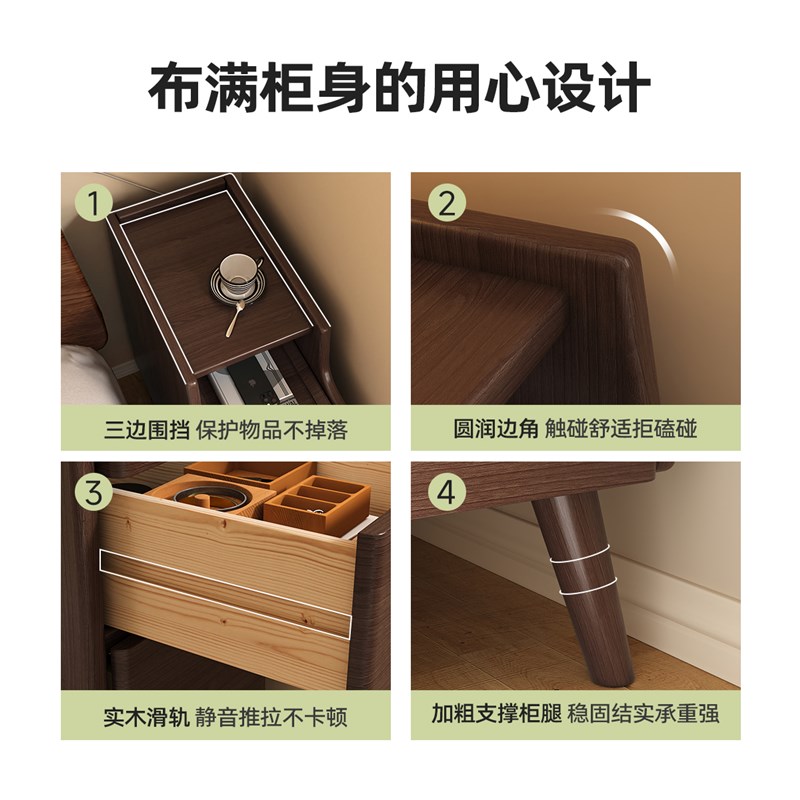 布满柜身的用心设计

1
三边围挡 保护物品不掉落

2
圆润边角 触碰舒适拒磕碰

3
实木滑轨 静音推拉不卡顿

4
加粗支撑柜腿 稳固结实承重强