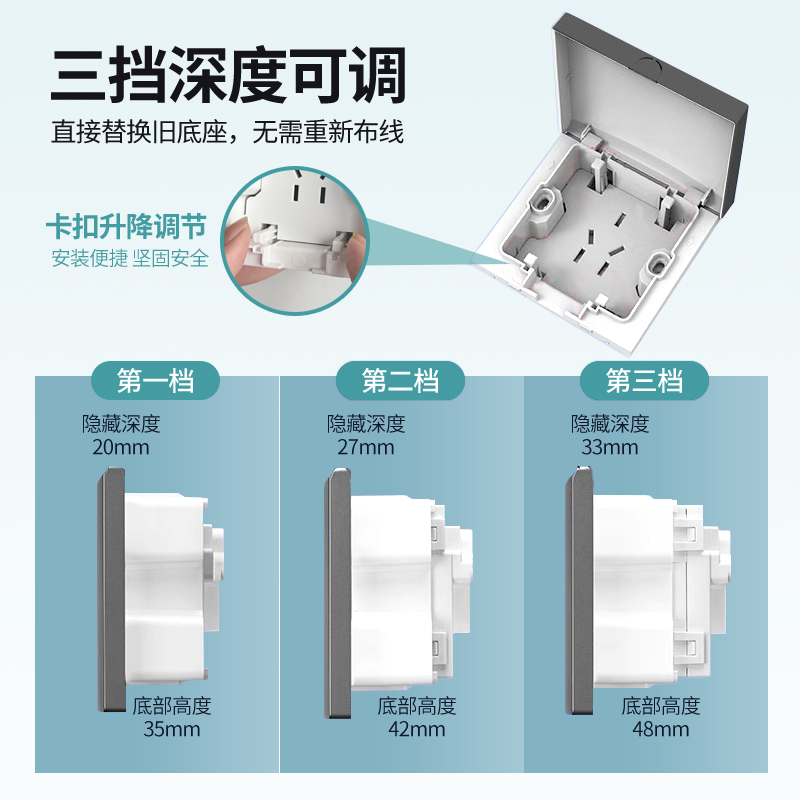 三挡深度可调

直接替换旧底座，无需重新布线

卡扣升降调节
安装便捷 坚固安全

第一档
隐藏深度
20mm
底部高度
35mm

第二档
隐藏深度
27mm
底部高度
42mm

第三档
隐藏深度
33mm
底部高度
48mm