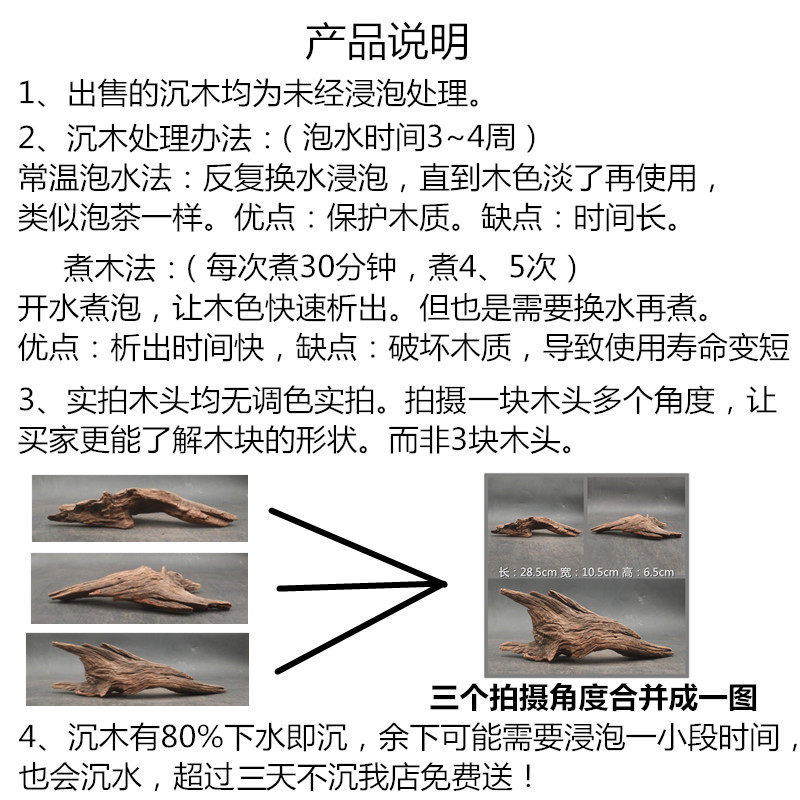 产品说明

1、出售的沉木均为未经浸泡处理。

2、沉木处理办法：（泡水时间3~4周）
常温泡水法：反复换水浸泡，直到木色淡了再使用，类似泡茶一样。优点：保护木质。缺点：时间长。

煮木法：（每次煮30分钟，煮4、5次）
开水煮泡，让木色快速析出。但也是需要换水再煮。优点：析出时间快，缺点：破坏木质，导致使用寿命变短

3、实拍木头均无调色实拍。拍摄一块木头多个角度，让买家更能了解木块的形状。而非3块木头。

长：28.5cm 宽：10.5cm 高：6.5cm

三个拍摄角度合并成一图

4、沉木有80%下水即沉，余下可能需要浸泡一小段时间，也会沉水，超过三天不沉我店免费送！