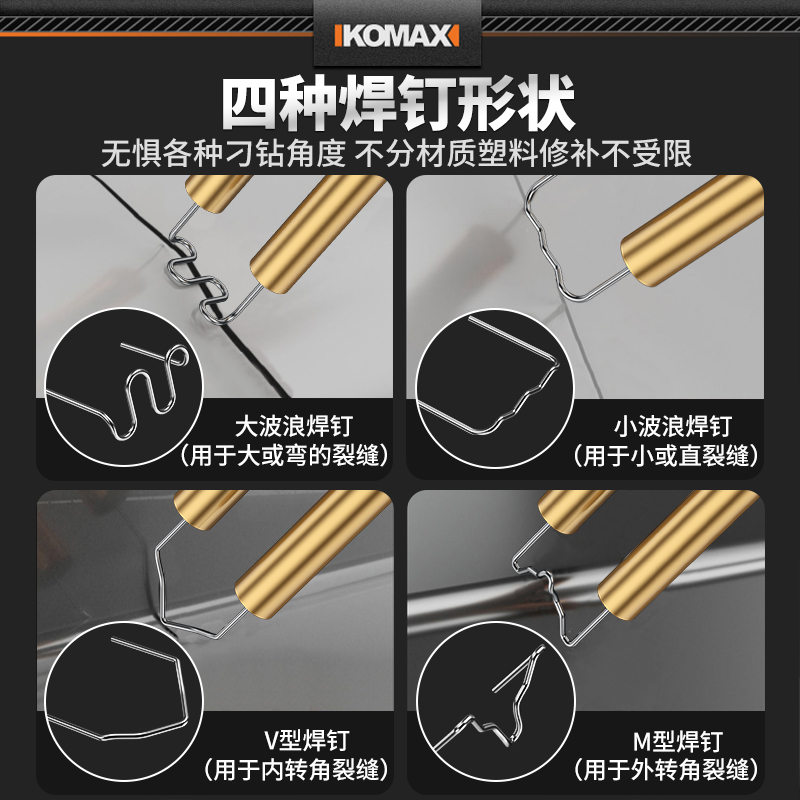 KOMAX

四种焊钉形状

无惧各种刁钻角度 不分材质塑料修补不受限

大波浪焊钉
(用于大或弯的裂缝)

小波浪焊钉
(用于小或直裂缝)

V型焊钉
(用于内转角裂缝)

M型焊钉
(用于外转角裂缝)