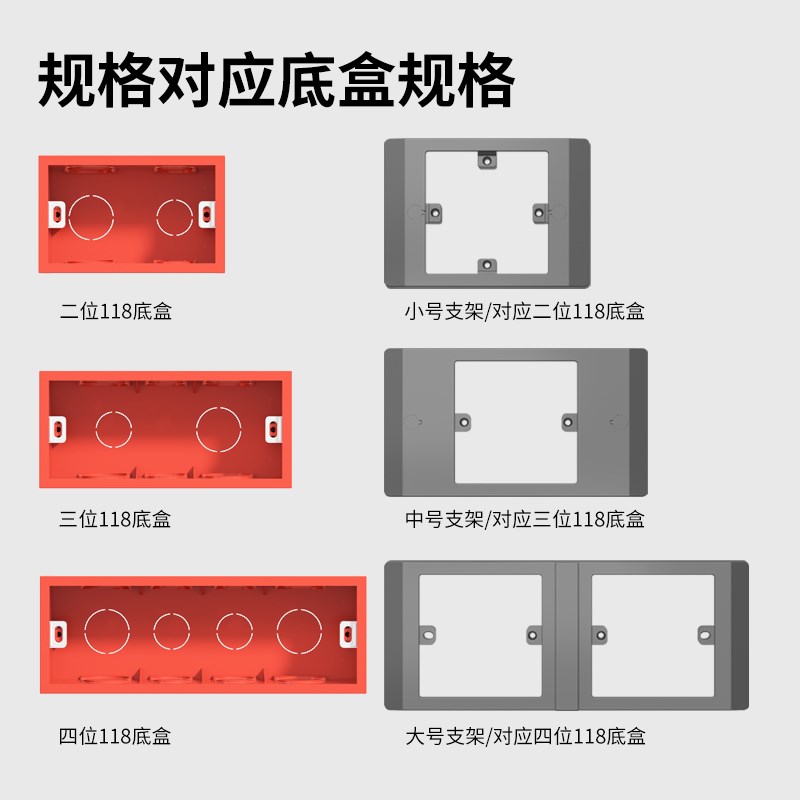 规格对应底盒规格

二位118底盒

小号支架/对应二位118底盒

三位118底盒

中号支架/对应三位118底盒

四位118底盒

大号支架/对应四位118底盒