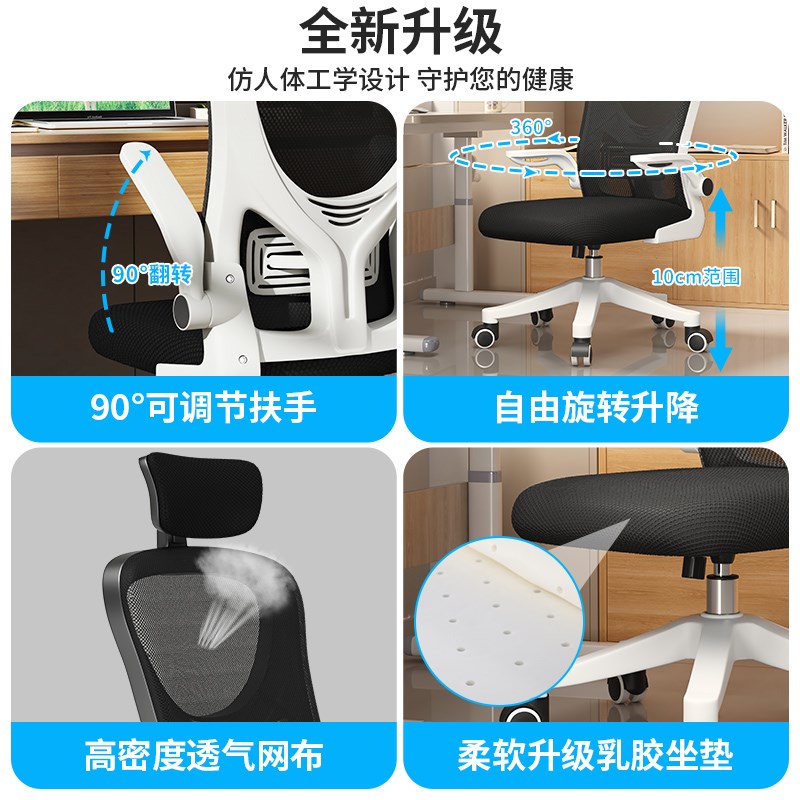 全新升级

仿人体工学设计 守护您的健康

90°翻转

90°可调节扶手

360°

10cm范围

自由旋转升降

高密度透气网布

柔软升级乳胶坐垫