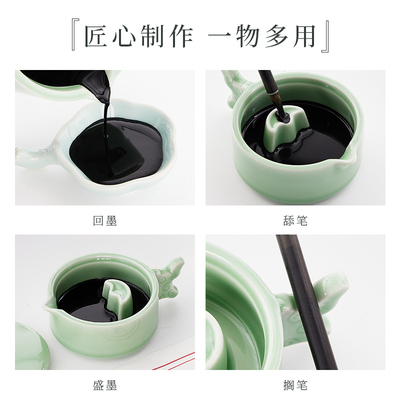 『匠心制作 一物多用』

回墨

舔笔

盛墨

搁笔