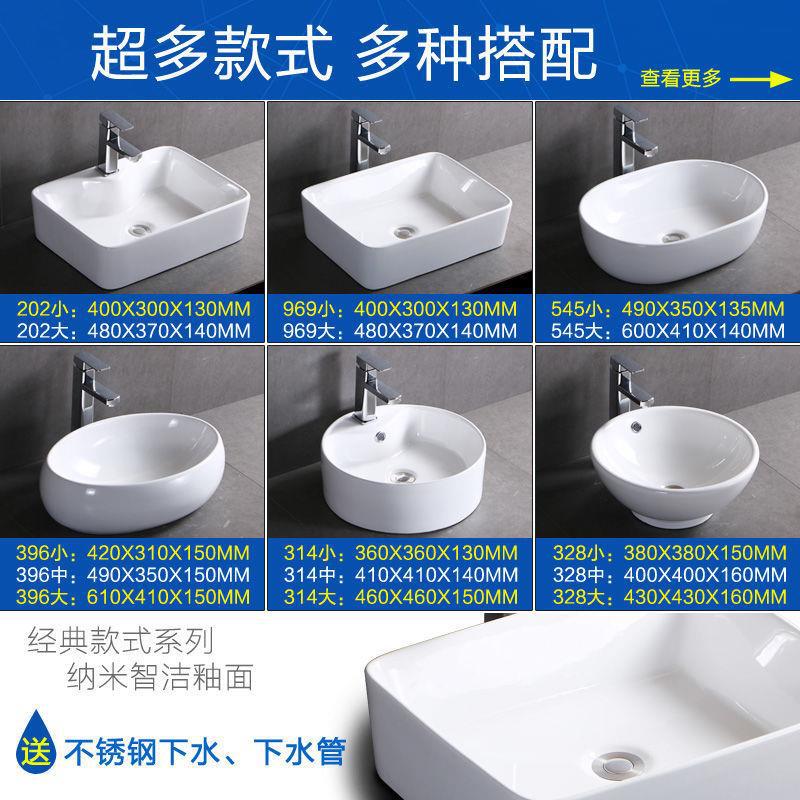 超多款式 多种搭配

查看更多

202小：400X300X130MM
202大：480X370X140MM

969小：400X300X130MM
969大：480X370X140MM

545小：490X350X135MM
545大：600X410X140MM

396小：420X310X150MM
396中：490X350X150MM
396大：610X410X150MM

314小：360X360X130MM
314中：410X410X140MM
314大：460X460X150MM

328小：380X380X150MM
328中：400X400X160MM
328大：430X430X160MM

经典款式系列
纳米智洁釉面

送 不锈钢下水、下水管