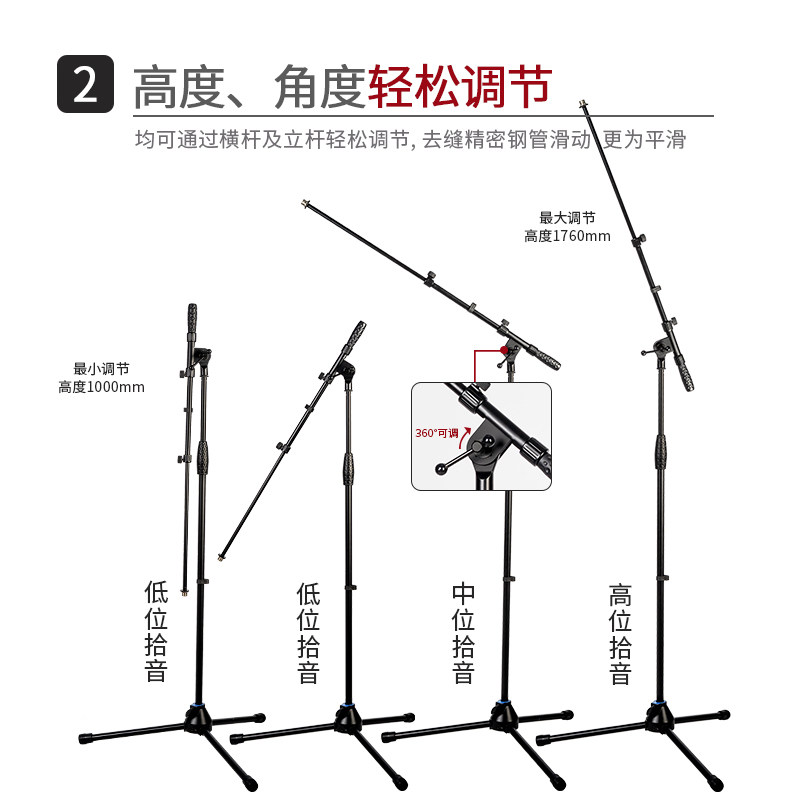 2 高度、角度轻松调节

均可通过横杆及立杆轻松调节, 去缝精密钢管滑动 更为平滑

最大调节
高度1760mm

最小调节
高度1000mm

360°可调

低位拾音

低位拾音

中位拾音

高位拾音