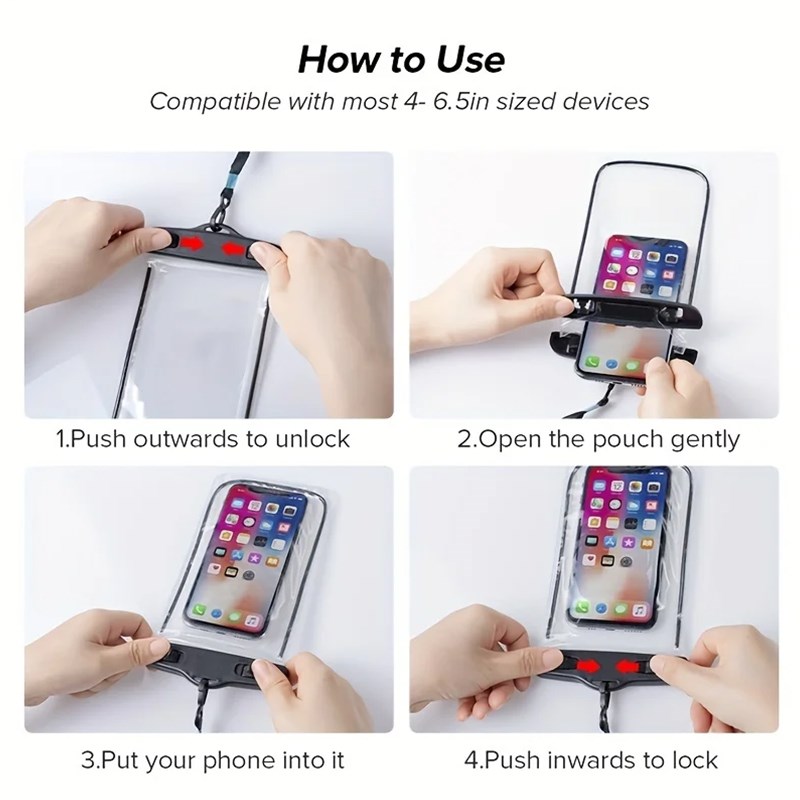 How to Use

Compatible with most 4- 6.5in sized devices

1.Push outwards to unlock

2.Open the pouch gently

3.Put your phone into it

4.Push inwards to lock