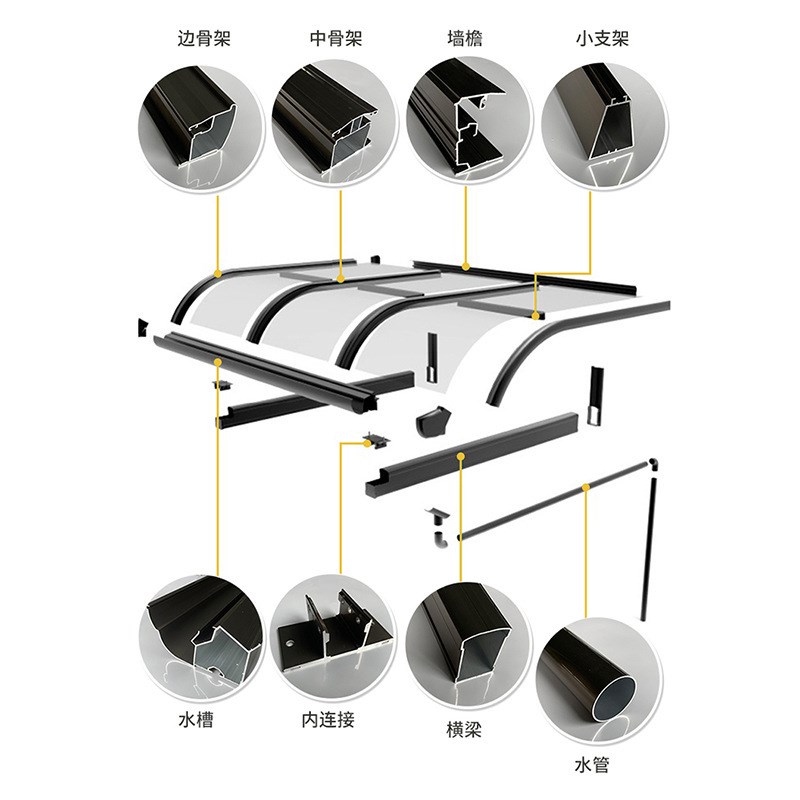 边骨架
中骨架
墙檐
小支架

水槽
内连接
横梁
水管