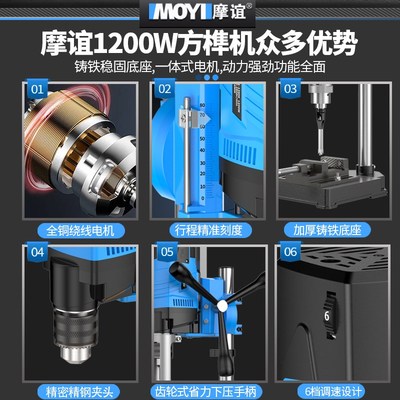 MOYI 摩谊®

摩谊1200W方榫机众多优势

铸铁稳固底座,一体式电机,动力强劲功能全面

01

全铜绕线电机

02

80 70 60 50 40 30 20 10 0

行程精准刻度

03

加厚铸铁底座

04

精密精钢夹头

05

齿轮式省力下压手柄

06

6

6档调速设计