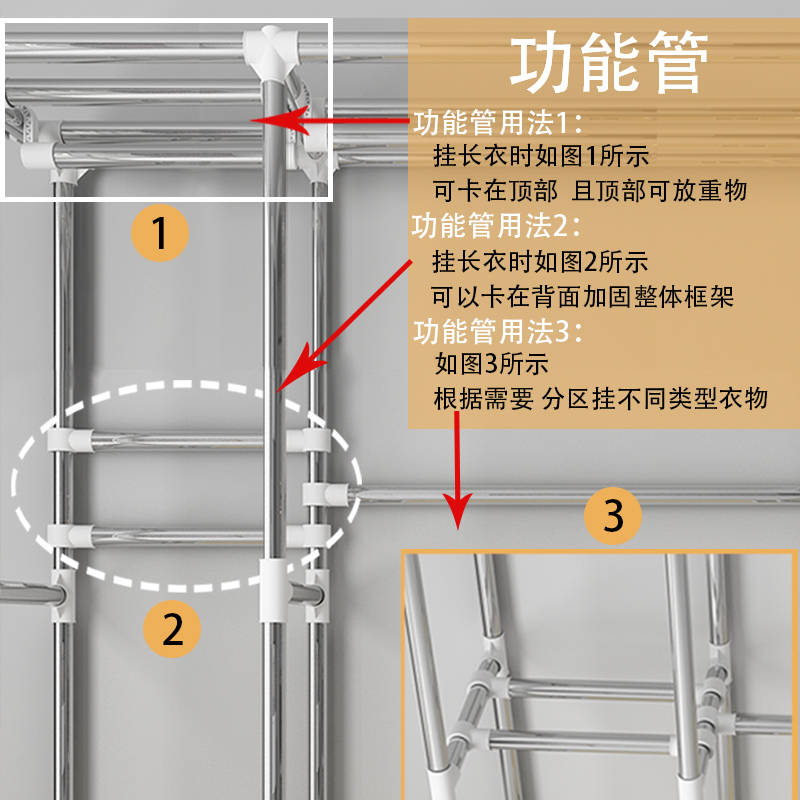 功能管

功能管用法1：
挂长衣时如图1所示
可卡在顶部 且顶部可放重物

功能管用法2：
挂长衣时如图2所示
可以卡在背面加固整体框架

功能管用法3：
如图3所示
根据需要 分区挂不同类型衣物

1

2

3