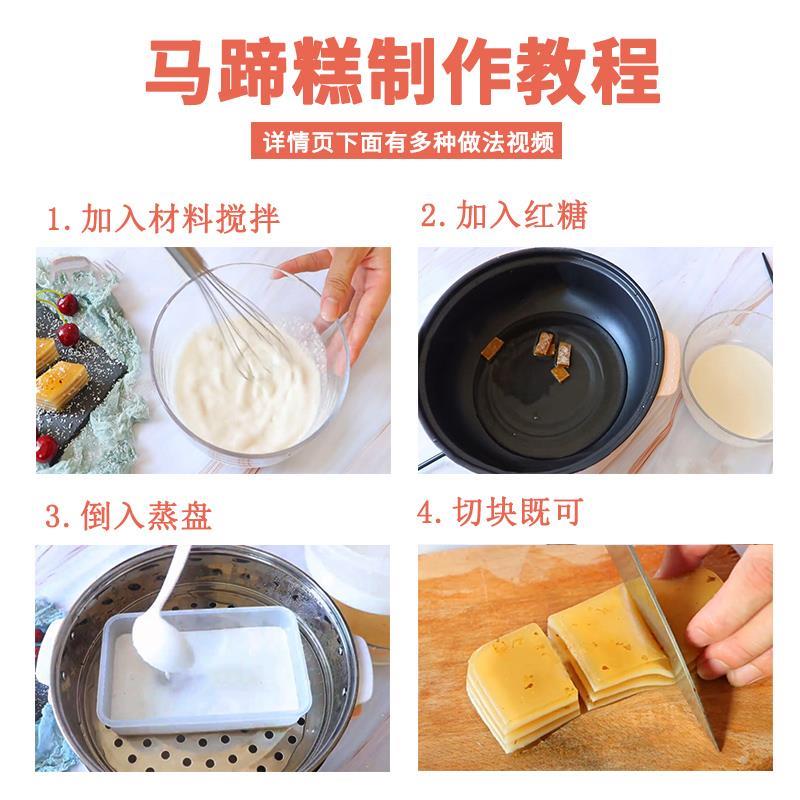 马蹄糕制作教程

详情页下面有多种做法视频

1. 加入材料搅拌

2. 加入红糖

3. 倒入蒸盘

4. 切块既可