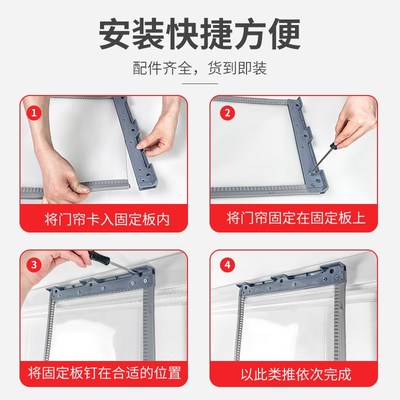 安装快捷方便

配件齐全，货到即装

1

将门帘卡入固定板内

2

将门帘固定在固定板上

3

将固定板钉在合适的位置

4

以此类推依次完成