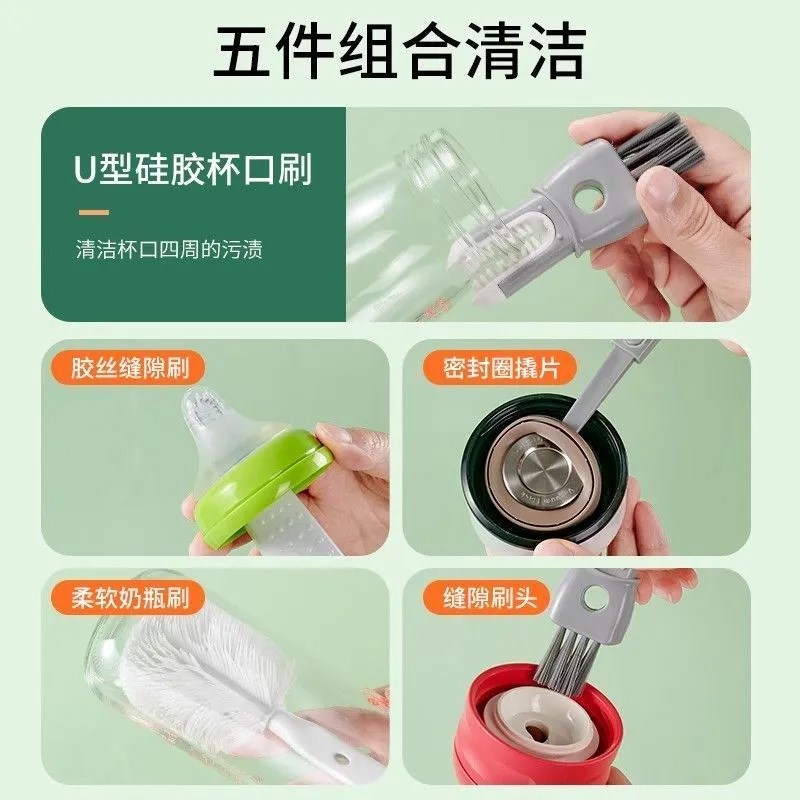 五件组合清洁

U型硅胶杯口刷

清洁杯口四周的污渍

胶丝缝隙刷

密封圈撬片

柔软奶瓶刷

缝隙刷头