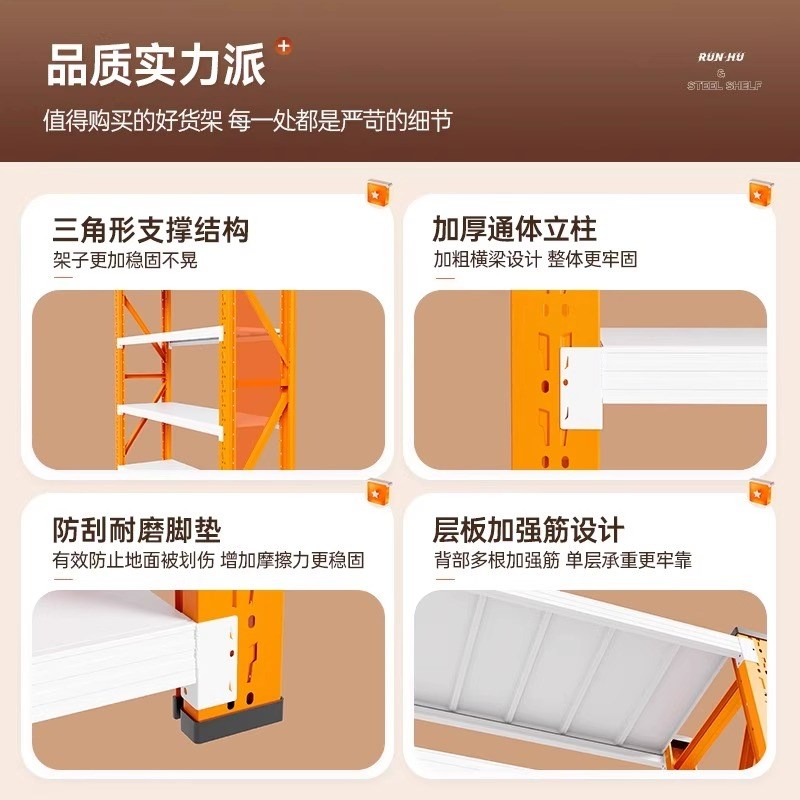 品质实力派

RUN·HU
&
STEEL SHELF

值得购买的好货架 每一处都是严苛的细节

三角形支撑结构
架子更加稳固不晃

加厚通体立柱
加粗横梁设计 整体更牢固

防刮耐磨脚垫
有效防止地面被划伤 增加摩擦力更稳固

层板加强筋设计
背部多根加强筋 单层承重更牢靠