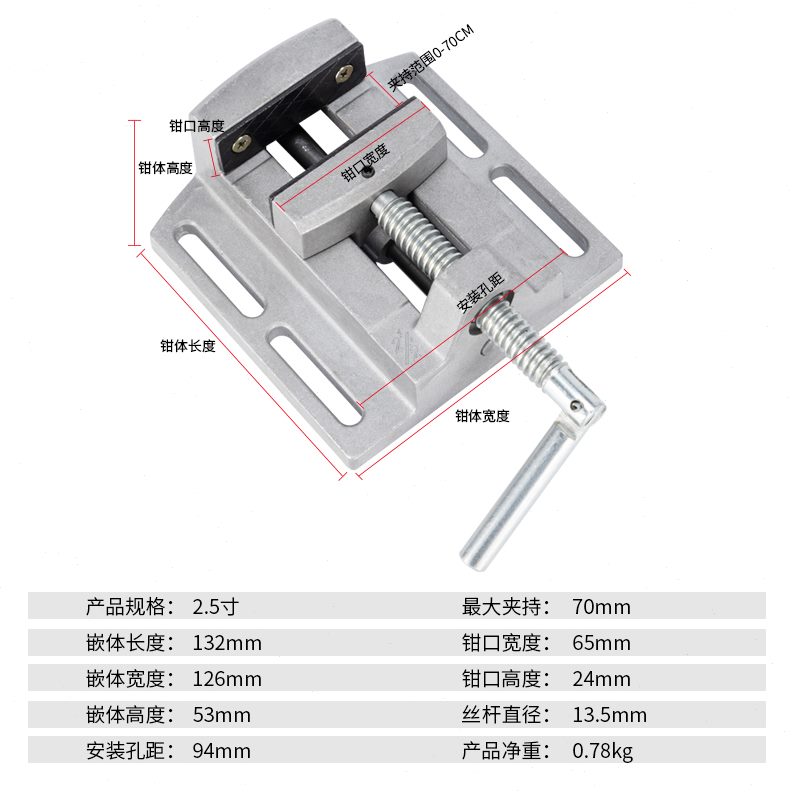 夹持范围0-70CM

钳口高度

钳体高度

钳口宽度

安装孔距

钳体长度

钳体宽度

| 产品规格： | 2.5寸 | 最大夹持： | 70mm |
|---|---|---|---|
| 嵌体长度： | 132mm | 钳口宽度： | 65mm |
| 嵌体宽度： | 126mm | 钳口高度： | 24mm |
| 嵌体高度： | 53mm | 丝杆直径： | 13.5mm |
| 安装孔距： | 94mm | 产品净重： | 0.78kg |