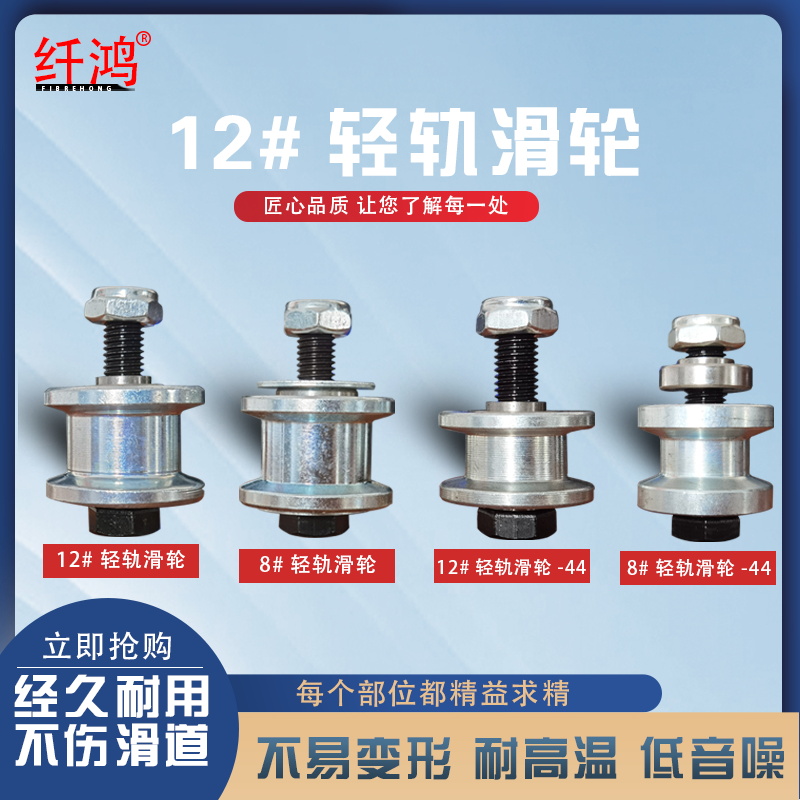 纤鸿®
FIBREHONG

12# 轻轨滑轮

匠心品质 让您了解每一处

12# 轻轨滑轮

8# 轻轨滑轮

12# 轻轨滑轮 -44

8# 轻轨滑轮 -44

立即抢购

经久耐用
不伤滑道

每个部位都精益求精

不易变形 耐高温 低音噪