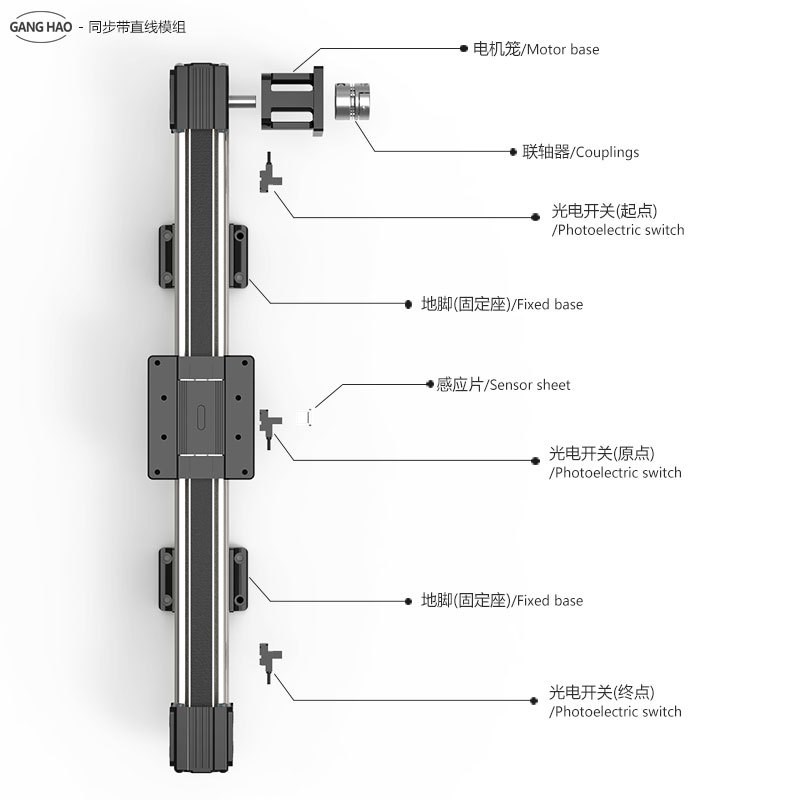 GANG HAO - 同步带直线模组

电机笼/Motor base

联轴器/Couplings

光电开关(起点)
/Photoelectric switch

地脚(固定座)/Fixed base

感应片/Sensor sheet

光电开关(原点)
/Photoelectric switch

地脚(固定座)/Fixed base

光电开关(终点)
/Photoelectric switch