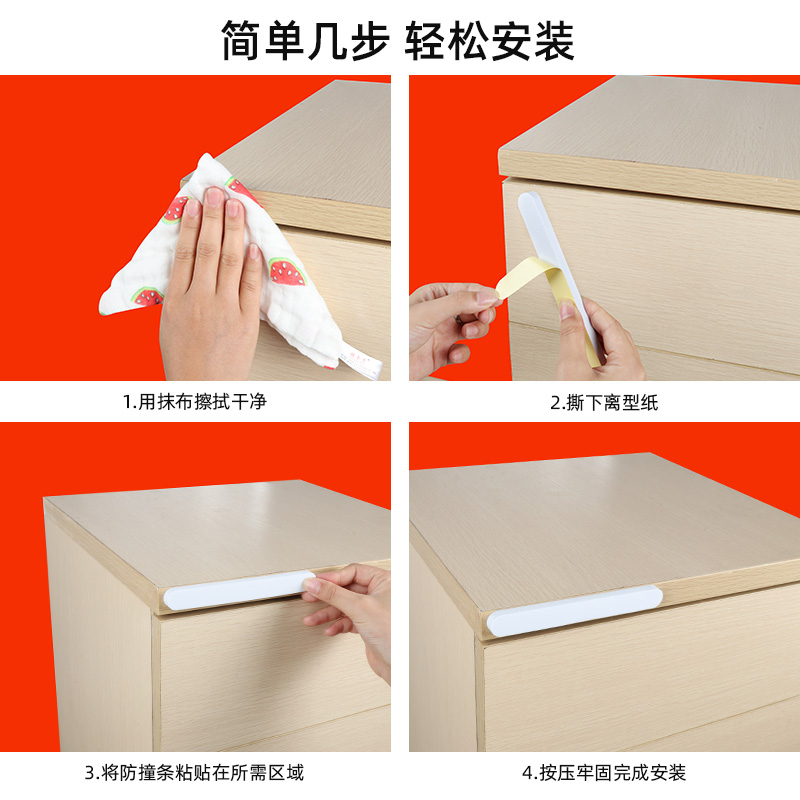 简单几步 轻松安装

1.用抹布擦拭干净

2.撕下离型纸

3.将防撞条粘贴在所需区域

4.按压牢固完成安装