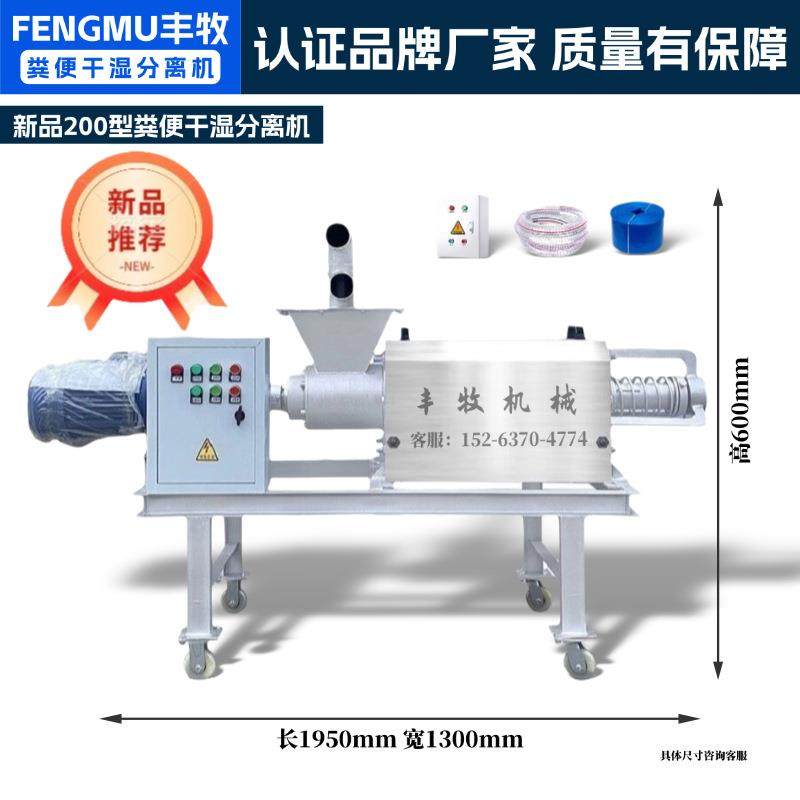 FENGMU丰牧
粪便干湿分离机

认证品牌厂家 质量有保障

新品200型粪便干湿分离机

新品
推荐
-NEW-

丰牧机械
客服：152-6370-4774

高600mm

长1950mm 宽1300mm

具体尺寸咨询客服