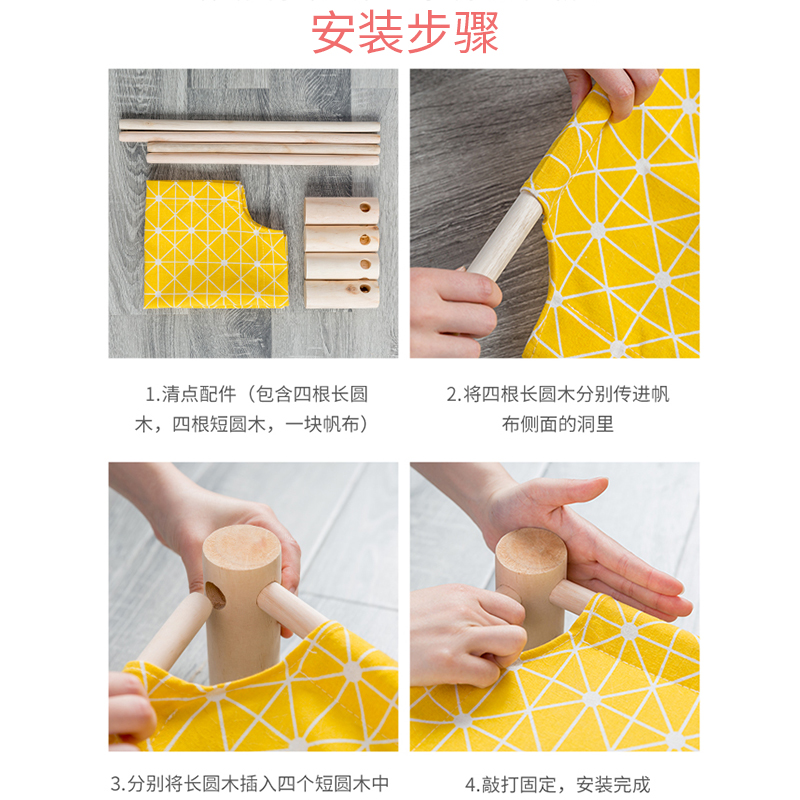 安装步骤

1.清点配件（包含四根长圆木，四根短圆木，一块帆布）

2.将四根长圆木分别传进帆布侧面的洞里

3.分别将长圆木插入四个短圆木中

4.敲打固定，安装完成