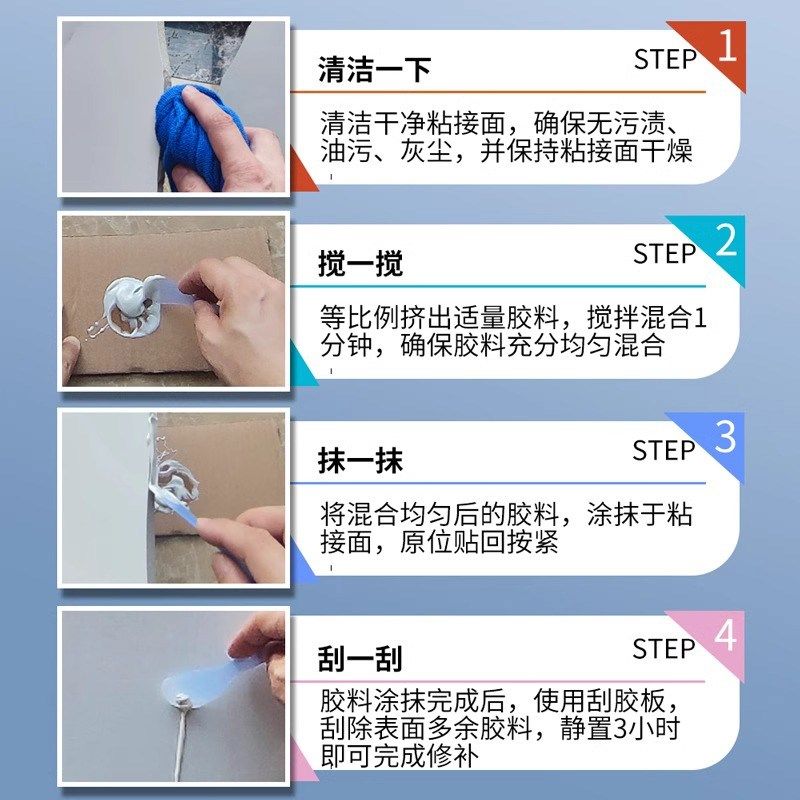 清洁一下

STEP 1

清洁干净粘接面，确保无污渍、油污、灰尘，并保持粘接面干燥

搅一搅

STEP 2

等比例挤出适量胶料，搅拌混合1分钟，确保胶料充分均匀混合

抹一抹

STEP 3

将混合均匀后的胶料，涂抹于粘接面，原位贴回按紧

刮一刮

STEP 4

胶料涂抹完成后，使用刮胶板，刮除表面多余胶料，静置3小时即可完成修补