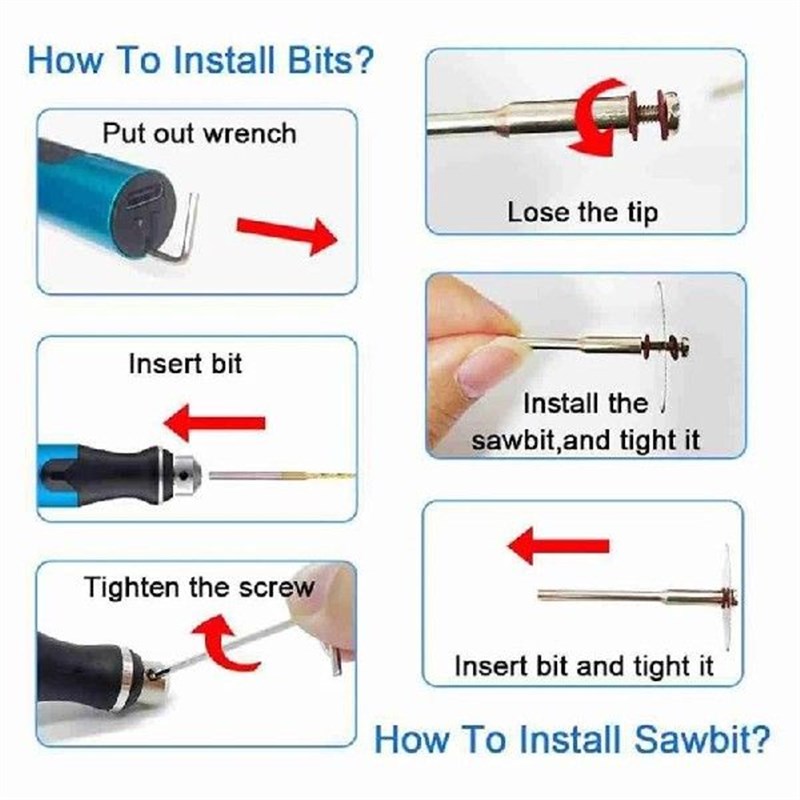 How To Install Bits?

Put out wrench

Insert bit

Tighten the screw

Lose the tip

Install the sawbit,and tight it

Insert bit and tight it

How To Install Sawbit?