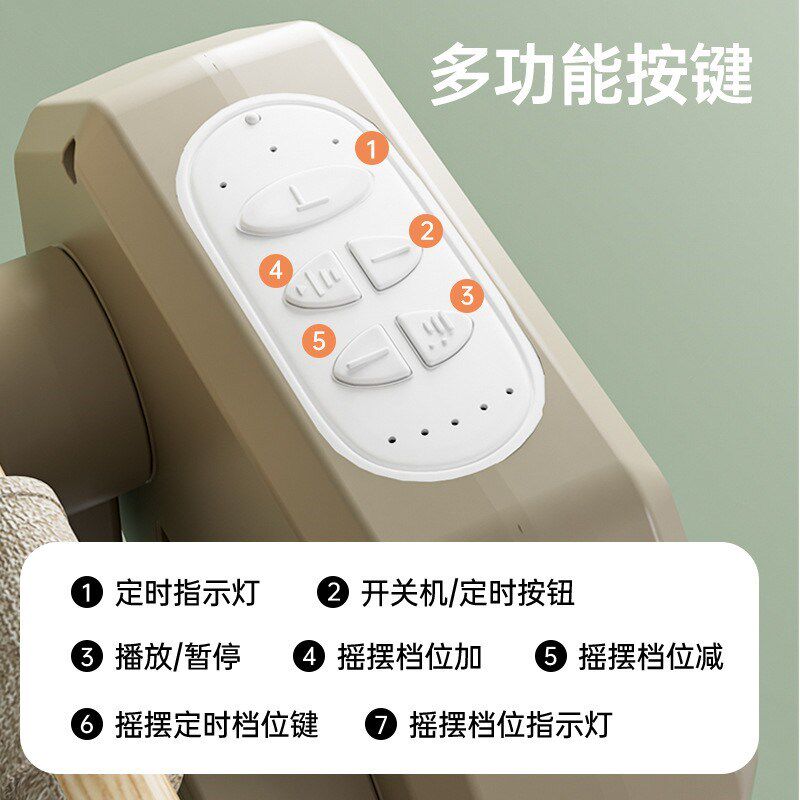 多功能按键

1
2
4
3
5

❶ 定时指示灯 ❷ 开关机/定时按钮

❸ 播放/暂停 ❹ 摇摆档位加 ❺ 摇摆档位减

❻ 摇摆定时档位键 ❼ 摇摆档位指示灯