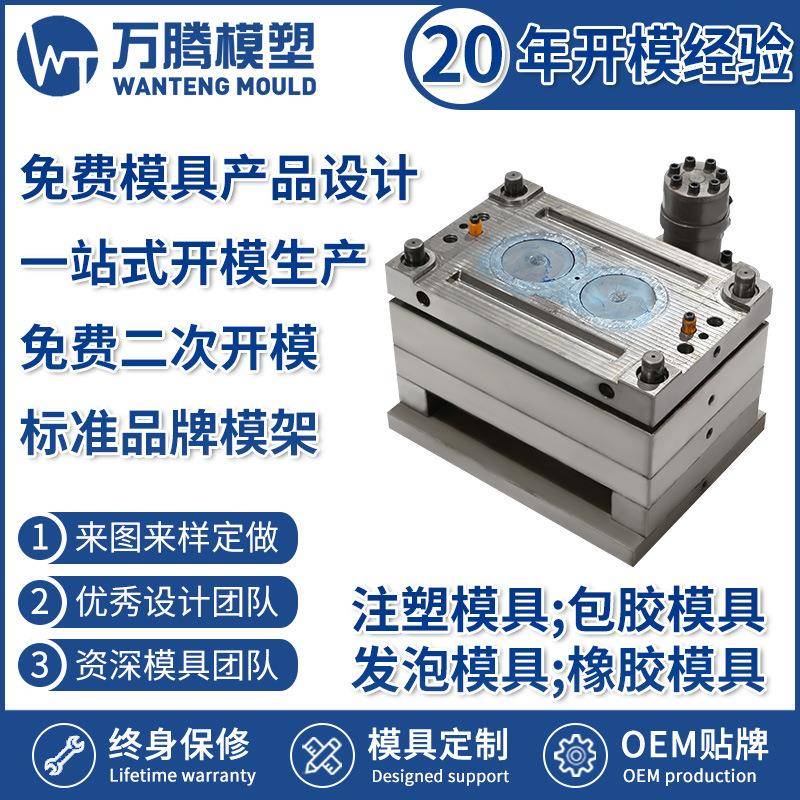 WT 万腾模塑
WANTENG MOULD

20 年开模经验

免费模具产品设计
一站式开模生产
免费二次开模
标准品牌模架

1 来图来样定做
2 优秀设计团队
3 资深模具团队

注塑模具;包胶模具
发泡模具;橡胶模具

终身保修
Lifetime warranty

模具定制
Designed support

OEM贴牌
OEM production