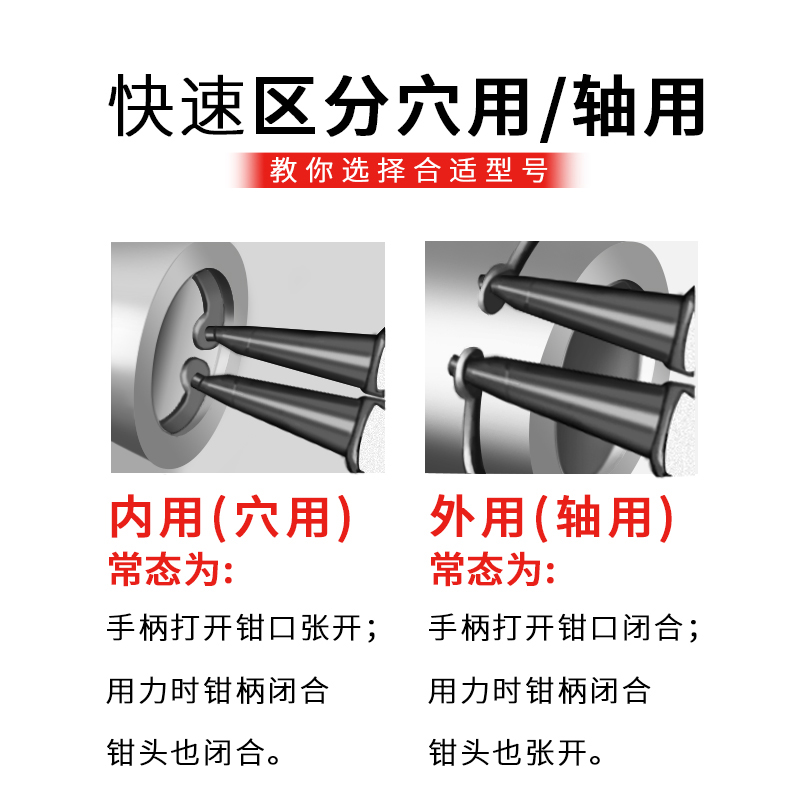 快速区分穴用/轴用

教你选择合适型号

内用(穴用)

常态为:

手柄打开钳口张开;

用力时钳柄闭合

钳头也闭合。

外用(轴用)

常态为:

手柄打开钳口闭合;

用力时钳柄闭合

钳头也张开。