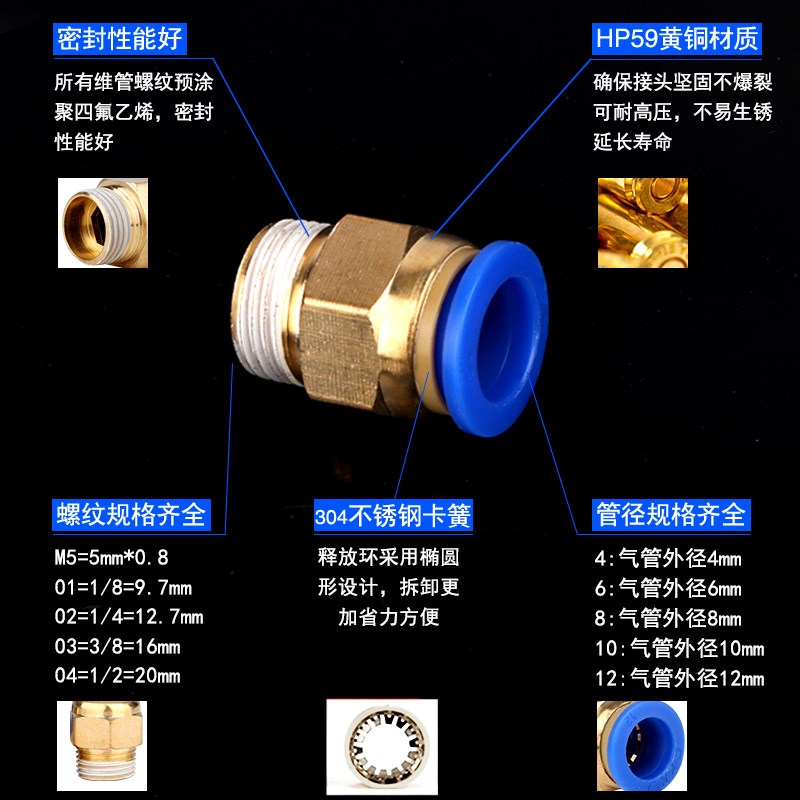 密封性能好

所有维管螺纹预涂聚四氟乙烯，密封性能好

HP59黄铜材质

确保接头坚固不爆裂
可耐高压，不易生锈
延长寿命

螺纹规格齐全

M5=5mm*0.8
01=1/8=9.7mm
02=1/4=12.7mm
03=3/8=16mm
04=1/2=20mm

304不锈钢卡簧

释放环采用椭圆形设计，拆卸更加省力方便

管径规格齐全

4:气管外径4mm
6:气管外径6mm
8:气管外径8mm
10:气管外径10mm
12:气管外径12mm