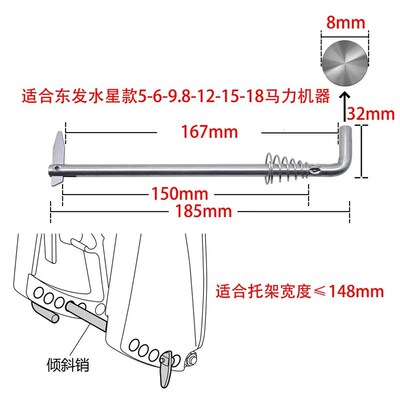 8mm

适合东发水星款5-6-9.8-12-15-18马力机器

32mm

167mm

150mm

185mm

适合托架宽度≤148mm

倾斜销