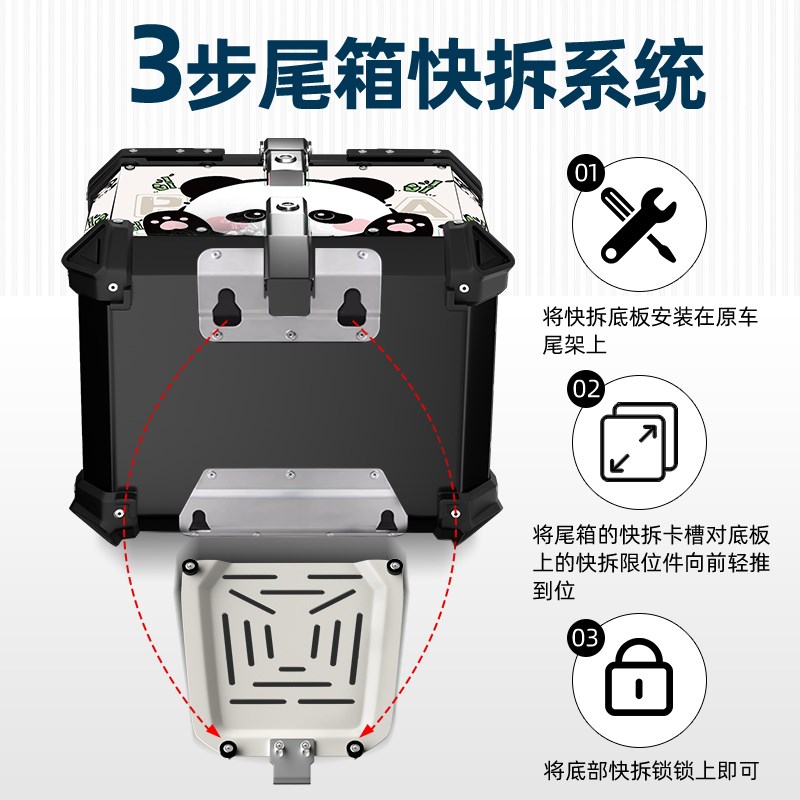 3步尾箱快拆系统

01

将快拆底板安装在原车尾架上

02

将尾箱的快拆卡槽对底板上的快拆限位件向前轻推到位

03

将底部快拆锁锁上即可