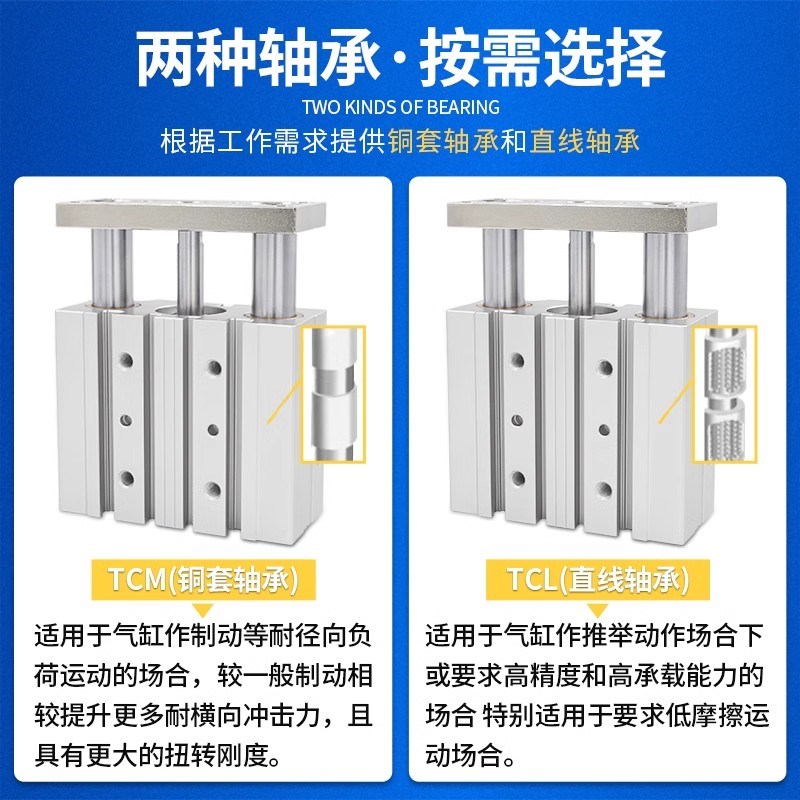 两种轴承·按需选择
TWO KINDS OF BEARING
根据工作需求提供铜套轴承和直线轴承

TCM(铜套轴承)
适用于气缸作制动等耐径向负荷运动的场合，较一般制动相较提升更多耐横向冲击力，且具有更大的扭转刚度。

TCL(直线轴承)
适用于气缸作推举动作场合下或要求高精度和高承载能力的场合 特别适用于要求低摩擦运动场合。