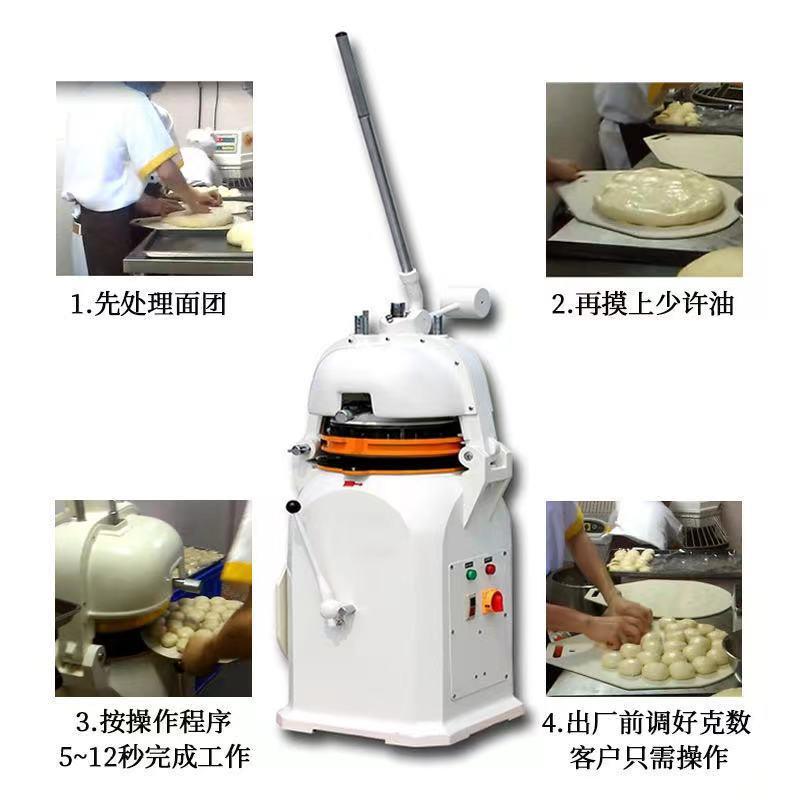 1.先处理面团

2.再摸上少许油

3.按操作程序
5~12秒完成工作

4.出厂前调好克数
客户只需操作