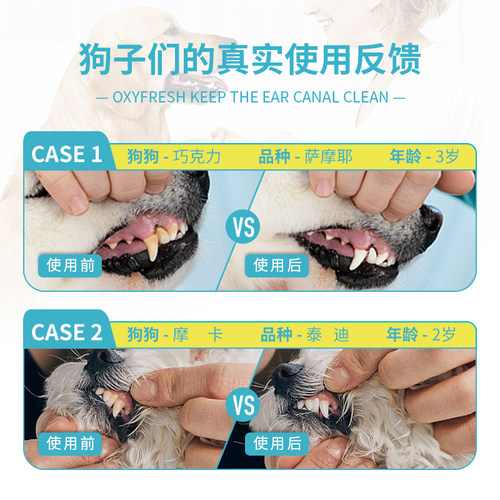 狗子们的真实使用反馈

— OXYFRESH KEEP THE EAR CANAL CLEAN —

CASE 1 狗狗 - 巧克力 品种 - 萨摩耶 年龄 - 3岁

使用前

VS

使用后

CASE 2 狗狗 - 摩 卡 品种 - 泰 迪 年龄 - 2岁

使用前

VS

使用后